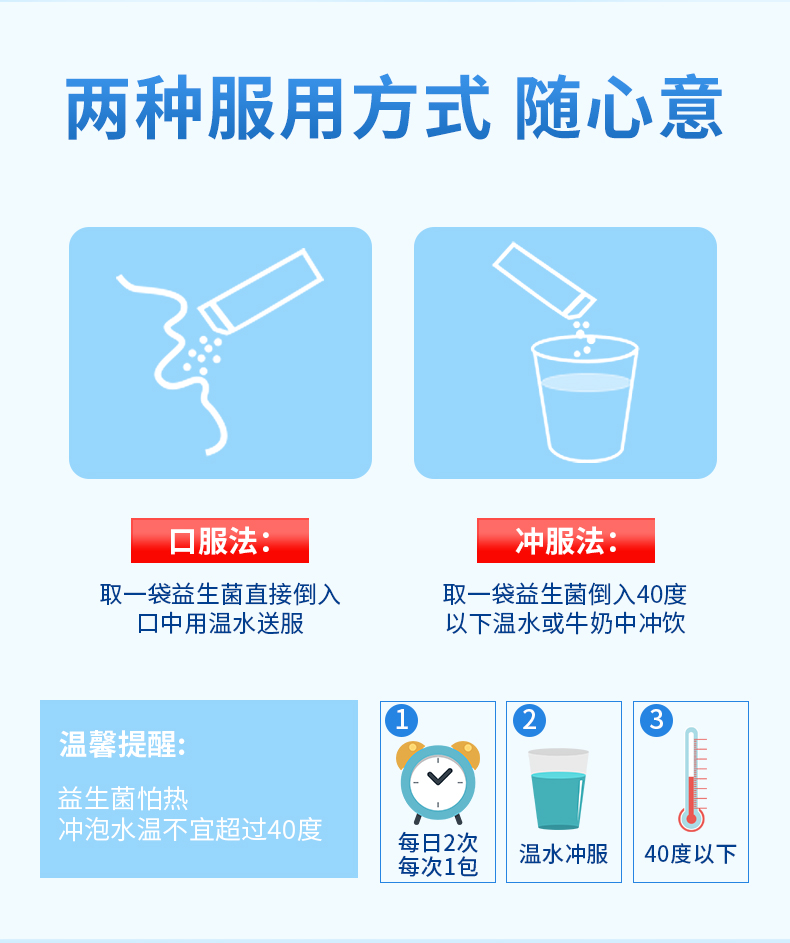 两种服用方式 随心意

口服法：

取一袋益生菌直接倒入口中用温水送服

冲服法：

取一袋益生菌倒入40度以下温水或牛奶中冲饮

温馨提醒：

益生菌怕热
冲泡水温不宜超过40度

1
每日2次
每次1包

2
温水冲服

3
40度以下